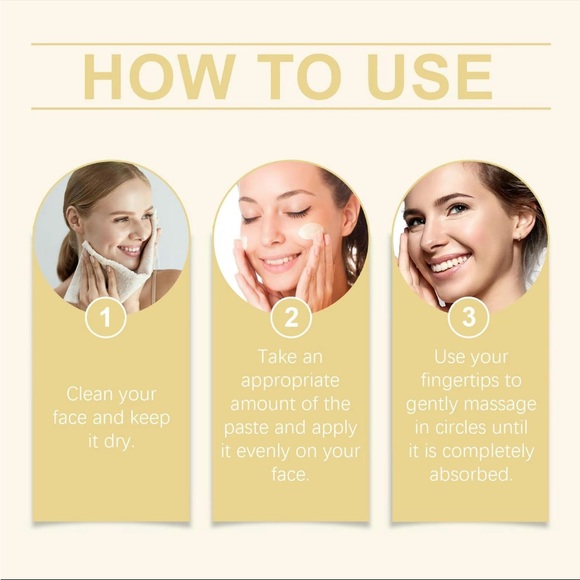 HOW TO USE

1

Clean your face and keep it dry.

2

Take an appropriate amount of the paste and apply it evenly on your face.

3

Use your fingertips to gently massage in circles until it is completely absorbed.